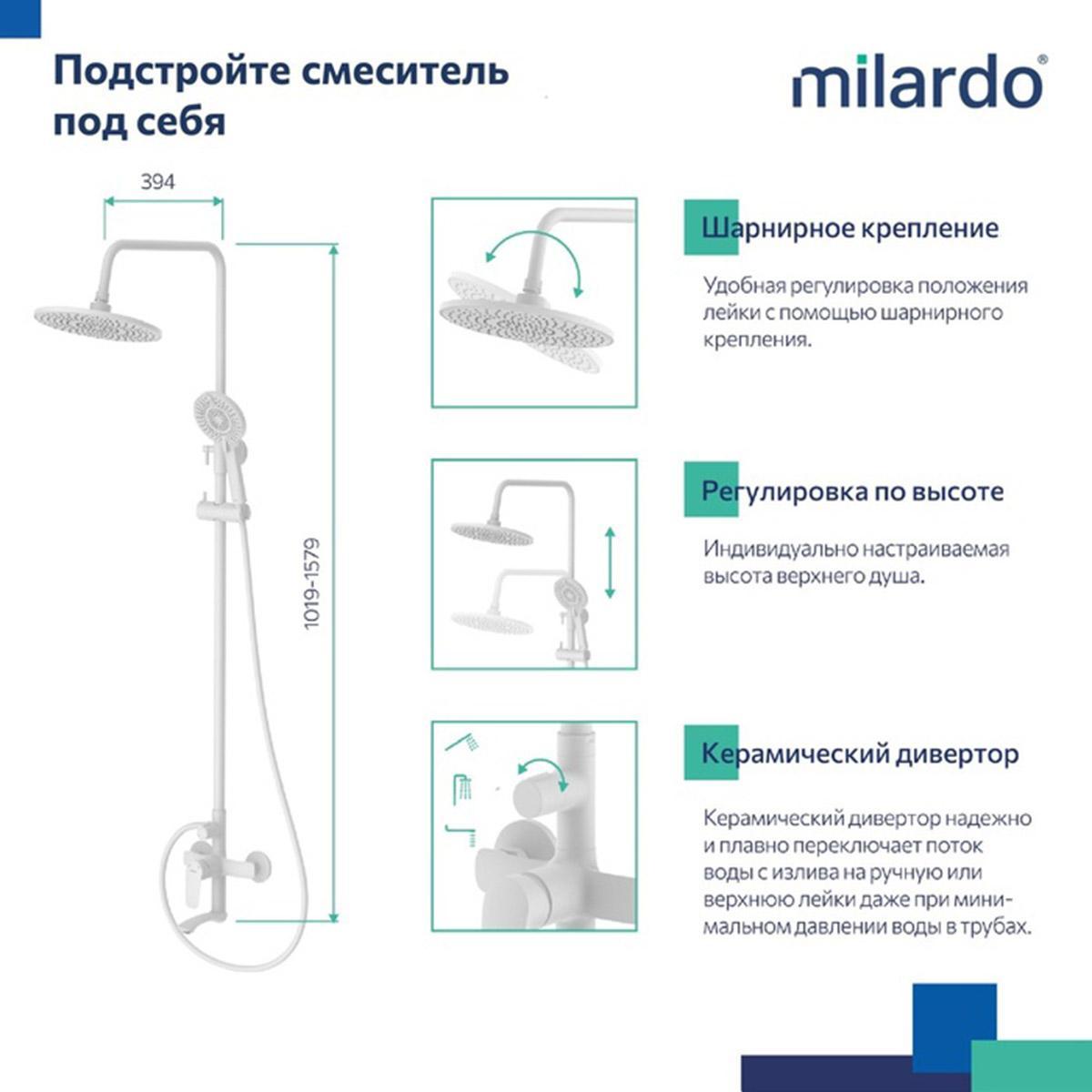 Подстройте смеситель под себя

milardo®

394

1019-1579

Шарнирное крепление

Удобная регулировка положения лейки с помощью шарнирного крепления.

Регулировка по высоте

Индивидуально настраиваемая высота верхнего душа.

Керамический дивертор

Керамический дивертор надежно и плавно переключает поток воды с излива на ручную или верхнюю лейки даже при минимальном давлении воды в трубах.