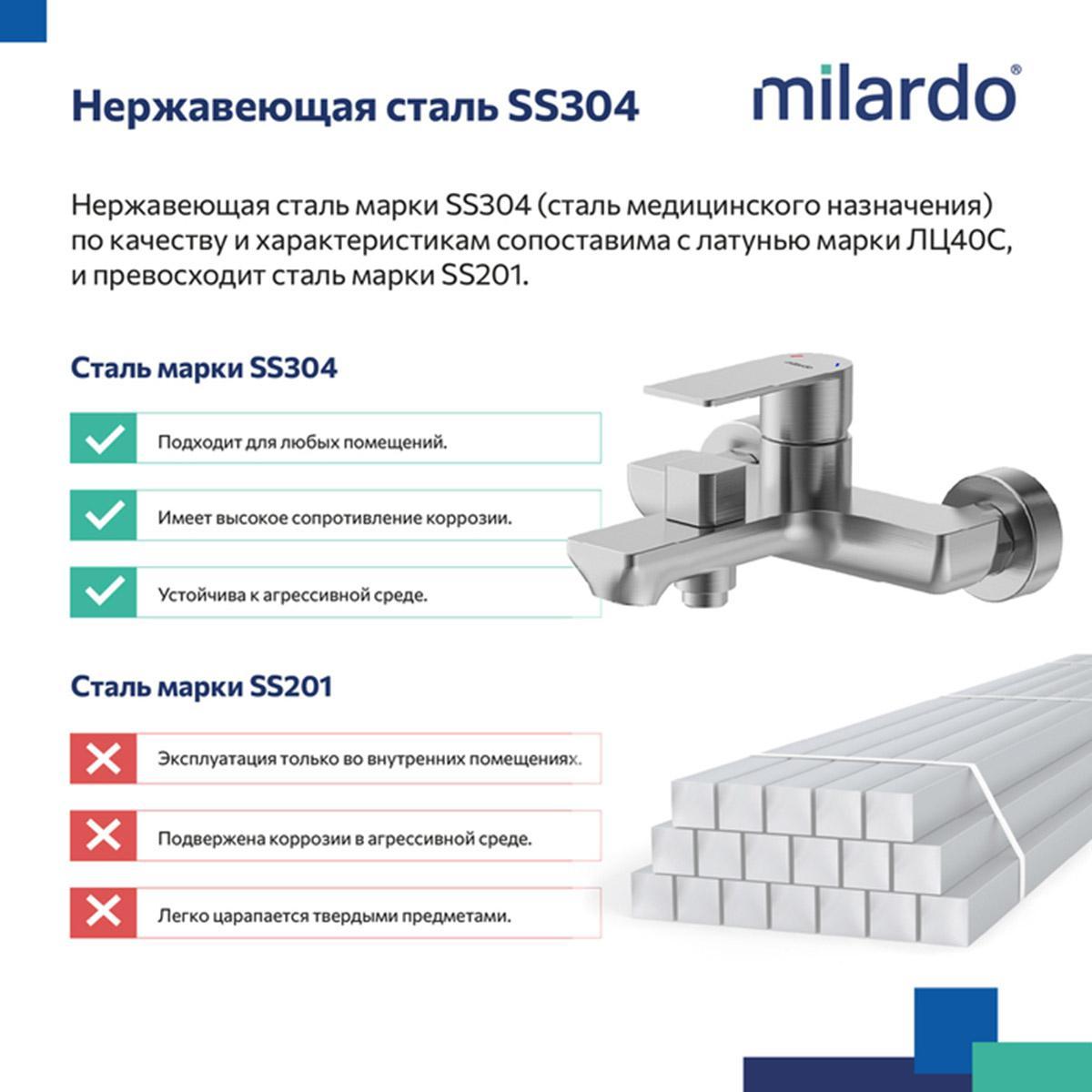 Нержавеющая сталь SS304

milardo®

Нержавеющая сталь марки SS304 (сталь медицинского назначения) по качеству и характеристикам сопоставима с латунью марки ЛЦ40С, и превосходит сталь марки SS201.

Сталь марки SS304

Подходит для любых помещений.

Имеет высокое сопротивление коррозии.

Устойчива к агрессивной среде.

Сталь марки SS201

Эксплуатация только во внутренних помещениях.

Подвержена коррозии в агрессивной среде.

Легко царапается твердыми предметами.